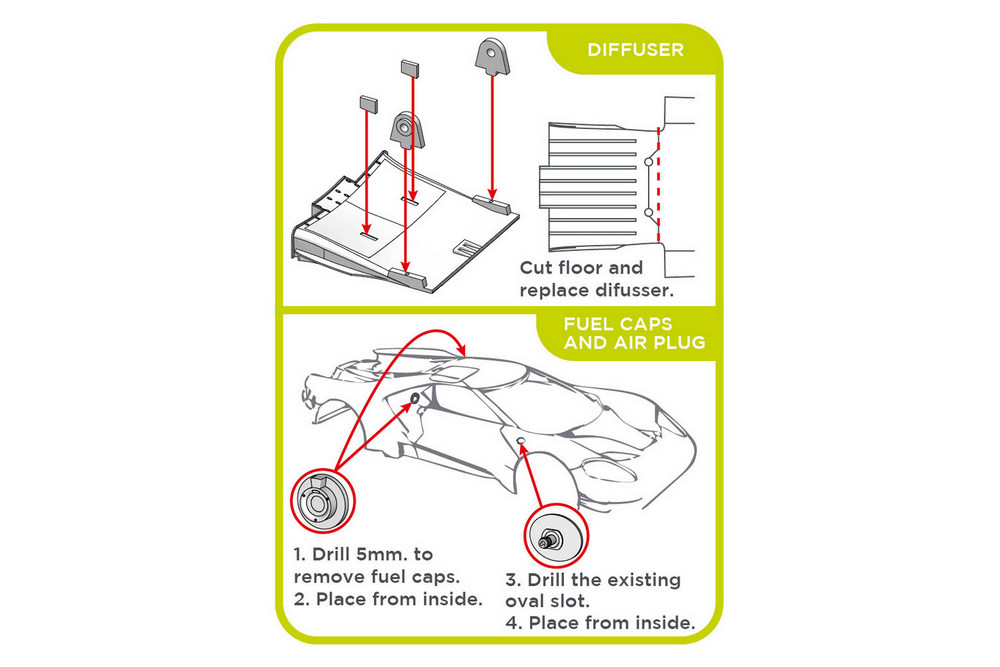 DIFFUSER

Cut floor and replace difusser.

FUEL CAPS AND AIR PLUG

1. Drill 5mm. to remove fuel caps.
2. Place from inside.

3. Drill the existing oval slot.
4. Place from inside.